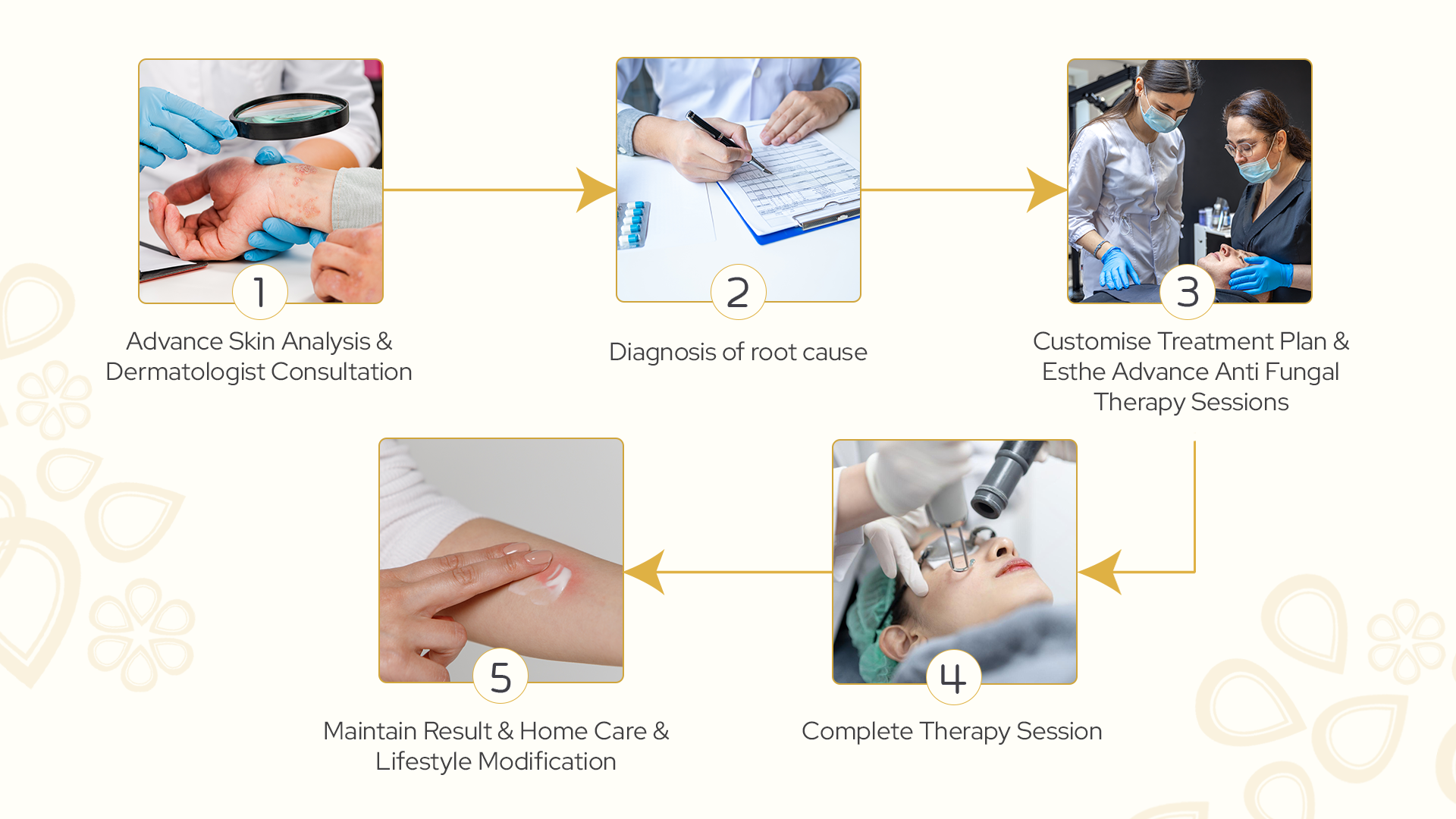 1
Advance Skin Analysis & Dermatologist Consultation

2
Diagnosis of root cause

3
Customise Treatment Plan & Esthe Advance Anti Fungal Therapy Sessions

4
Complete Therapy Session

5
Maintain Result & Home Care & Lifestyle Modification