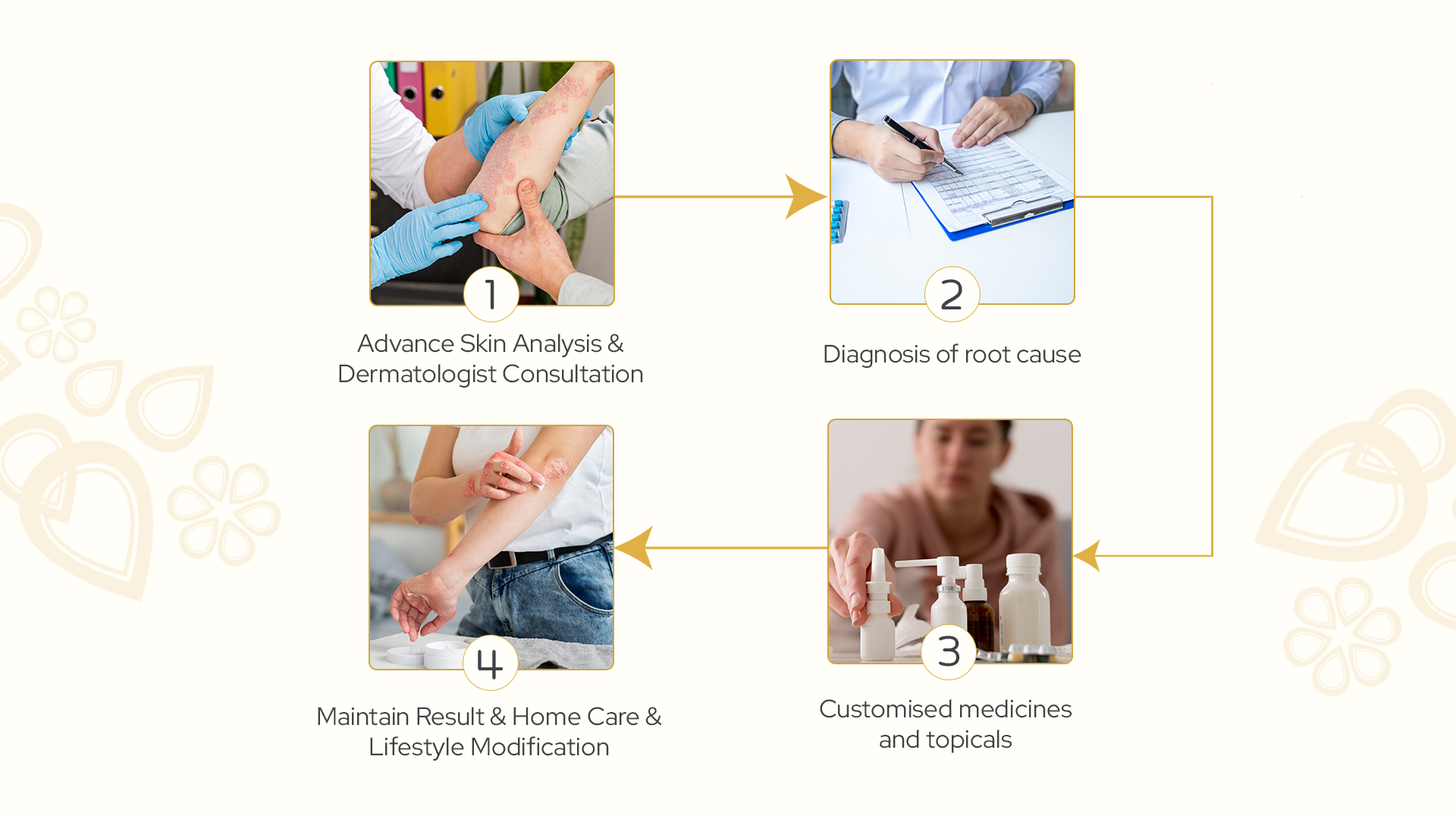 1

Advance Skin Analysis & Dermatologist Consultation

2

Diagnosis of root cause

3

Customised medicines and topicals

4

Maintain Result & Home Care & Lifestyle Modification