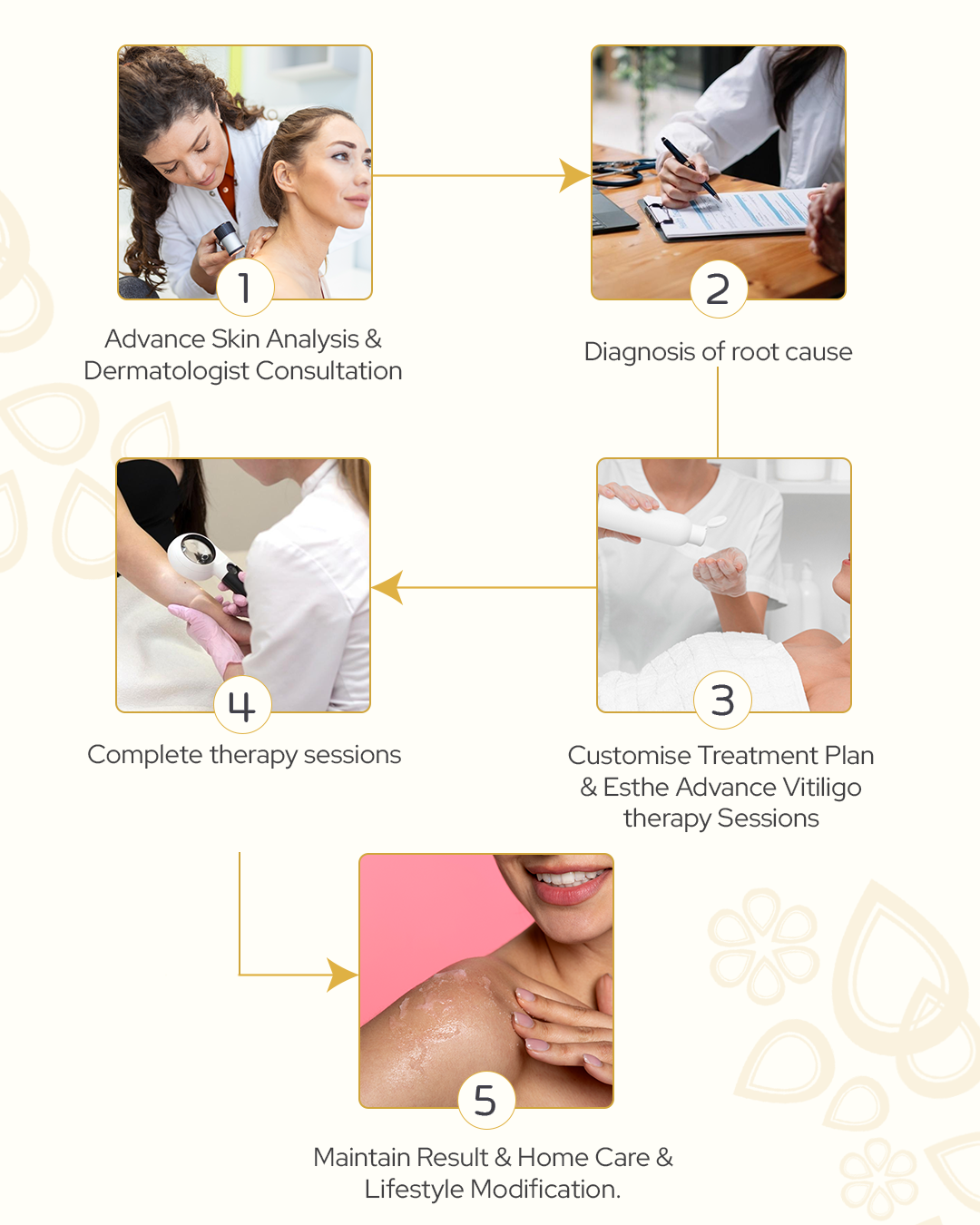 1

Advance Skin Analysis & Dermatologist Consultation

2

Diagnosis of root cause

3

Customise Treatment Plan & Esthe Advance Vitiligo therapy Sessions

4

Complete therapy sessions

5

Maintain Result & Home Care & Lifestyle Modification.