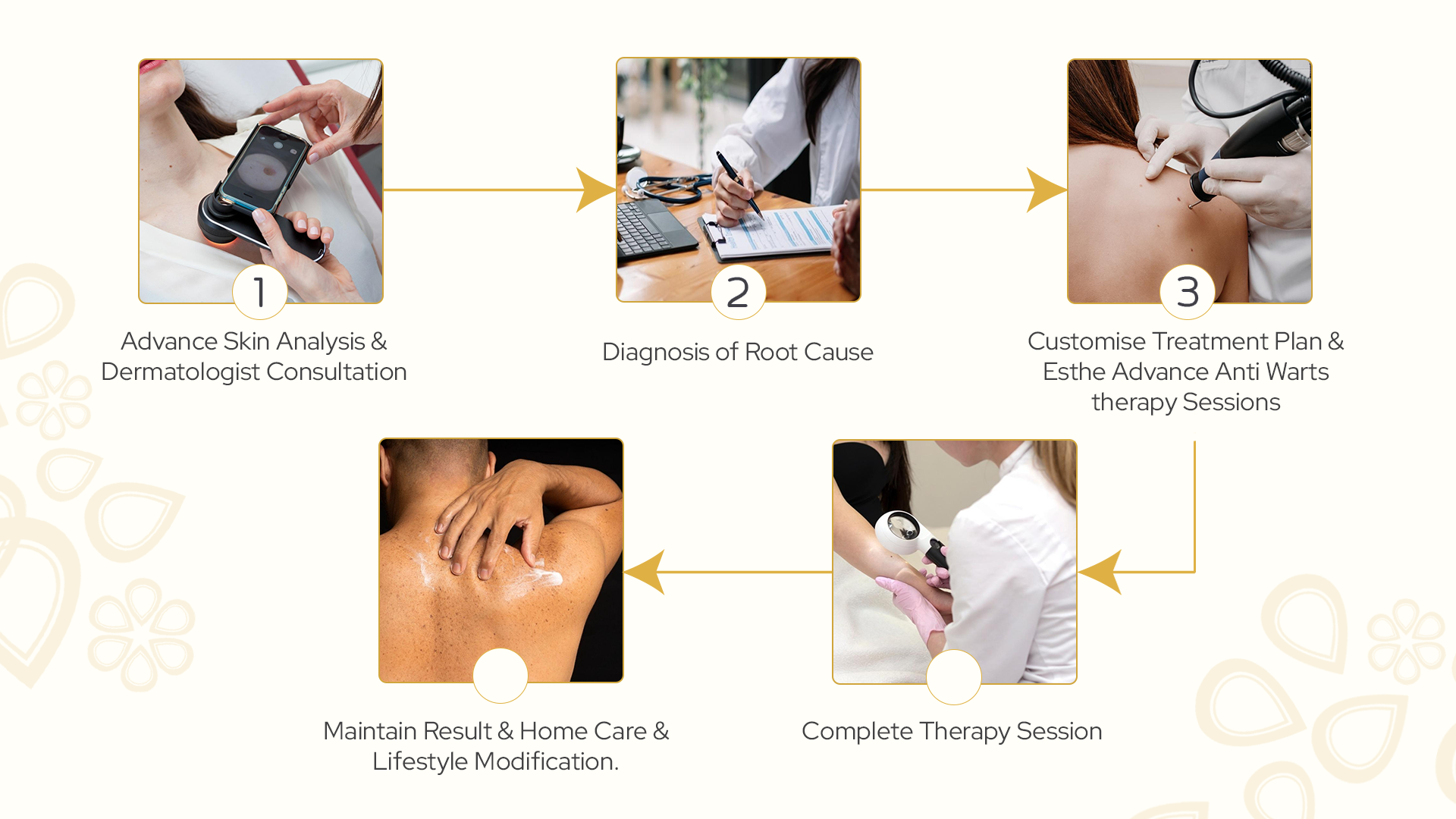 1

Advance Skin Analysis & Dermatologist Consultation

2

Diagnosis of Root Cause

3

Customise Treatment Plan & Esthe Advance Anti Warts therapy Sessions

Complete Therapy Session

Maintain Result & Home Care & Lifestyle Modification.