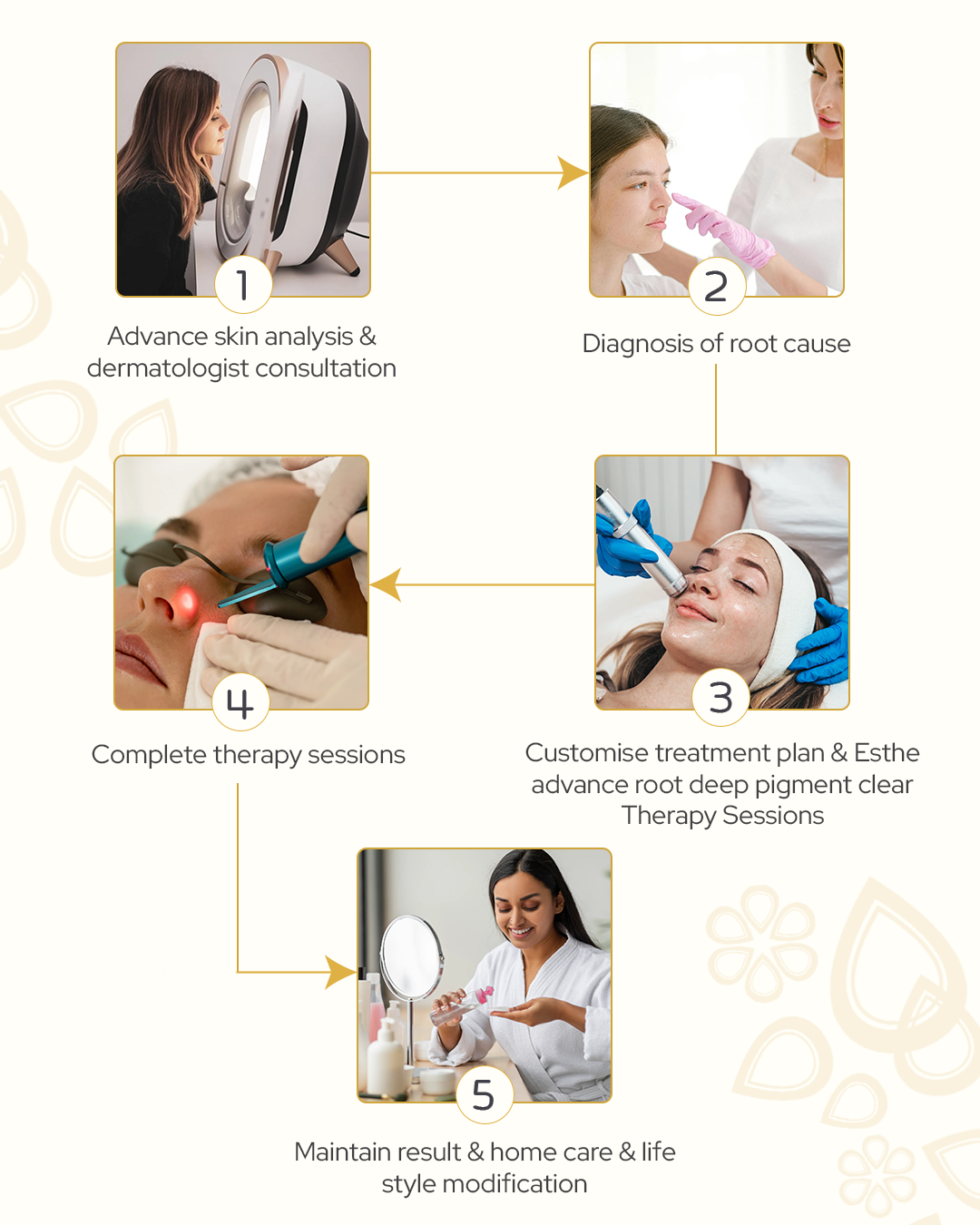 1

Advance skin analysis & dermatologist consultation

2

Diagnosis of root cause

3

Customise treatment plan & Esthe advance root deep pigment clear Therapy Sessions

4

Complete therapy sessions

5

Maintain result & home care & life style modification