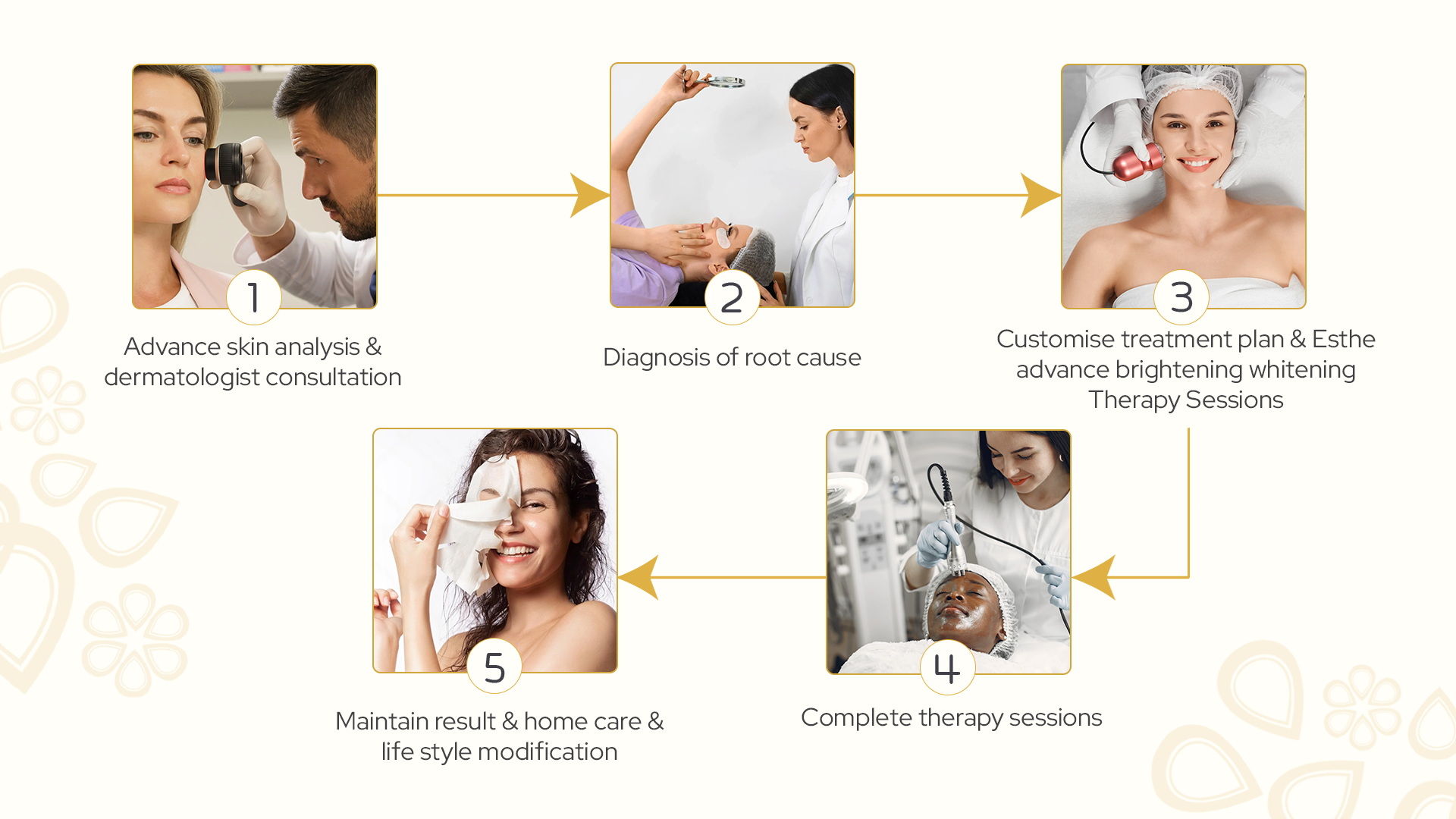 1

Advance skin analysis & dermatologist consultation

2

Diagnosis of root cause

3

Customise treatment plan & Esthe advance brightening whitening Therapy Sessions

4

Complete therapy sessions

5

Maintain result & home care & life style modification