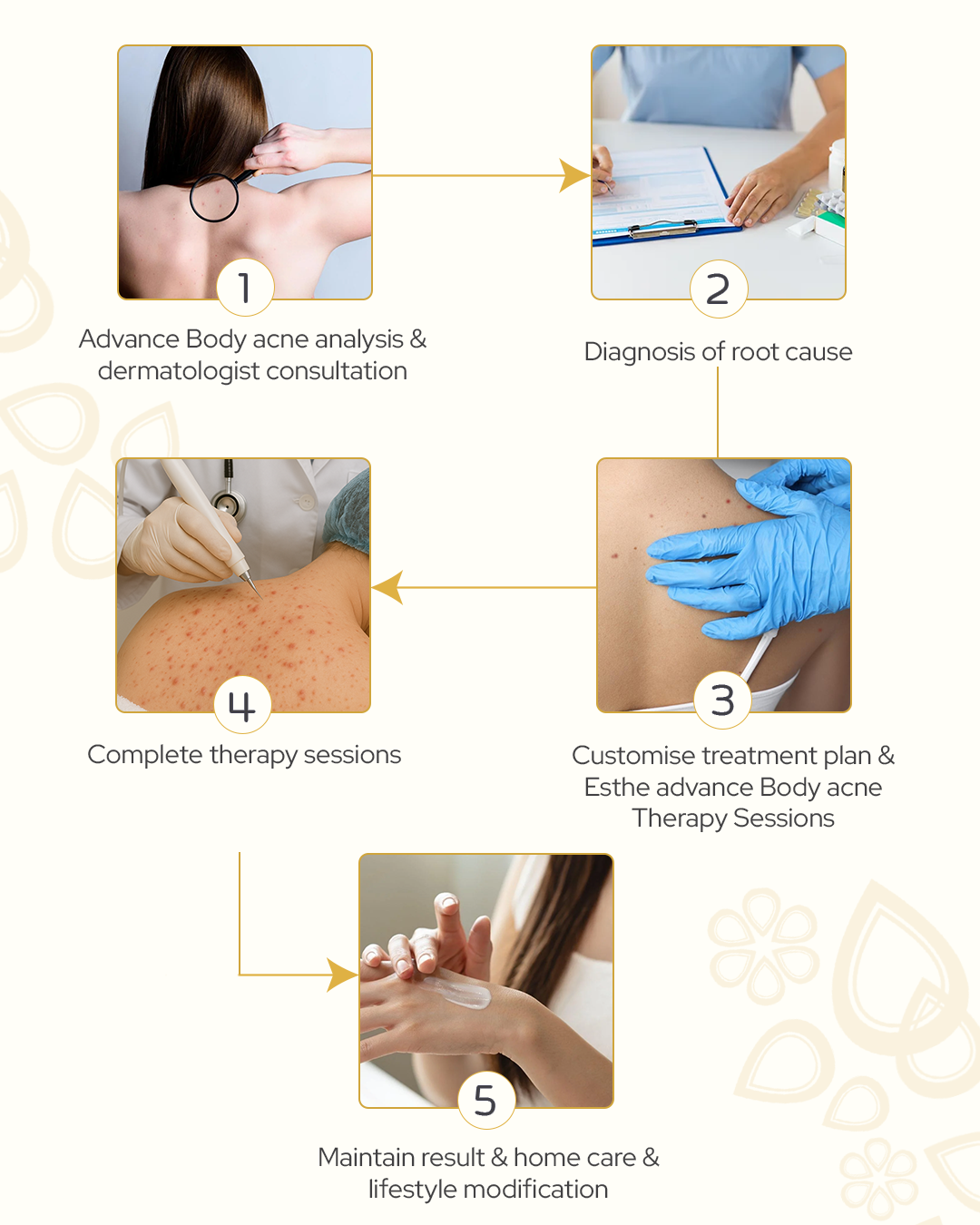 1

Advance Body acne analysis & dermatologist consultation

2

Diagnosis of root cause

3

Customise treatment plan & Esthe advance Body acne Therapy Sessions

4

Complete therapy sessions

5

Maintain result & home care & lifestyle modification