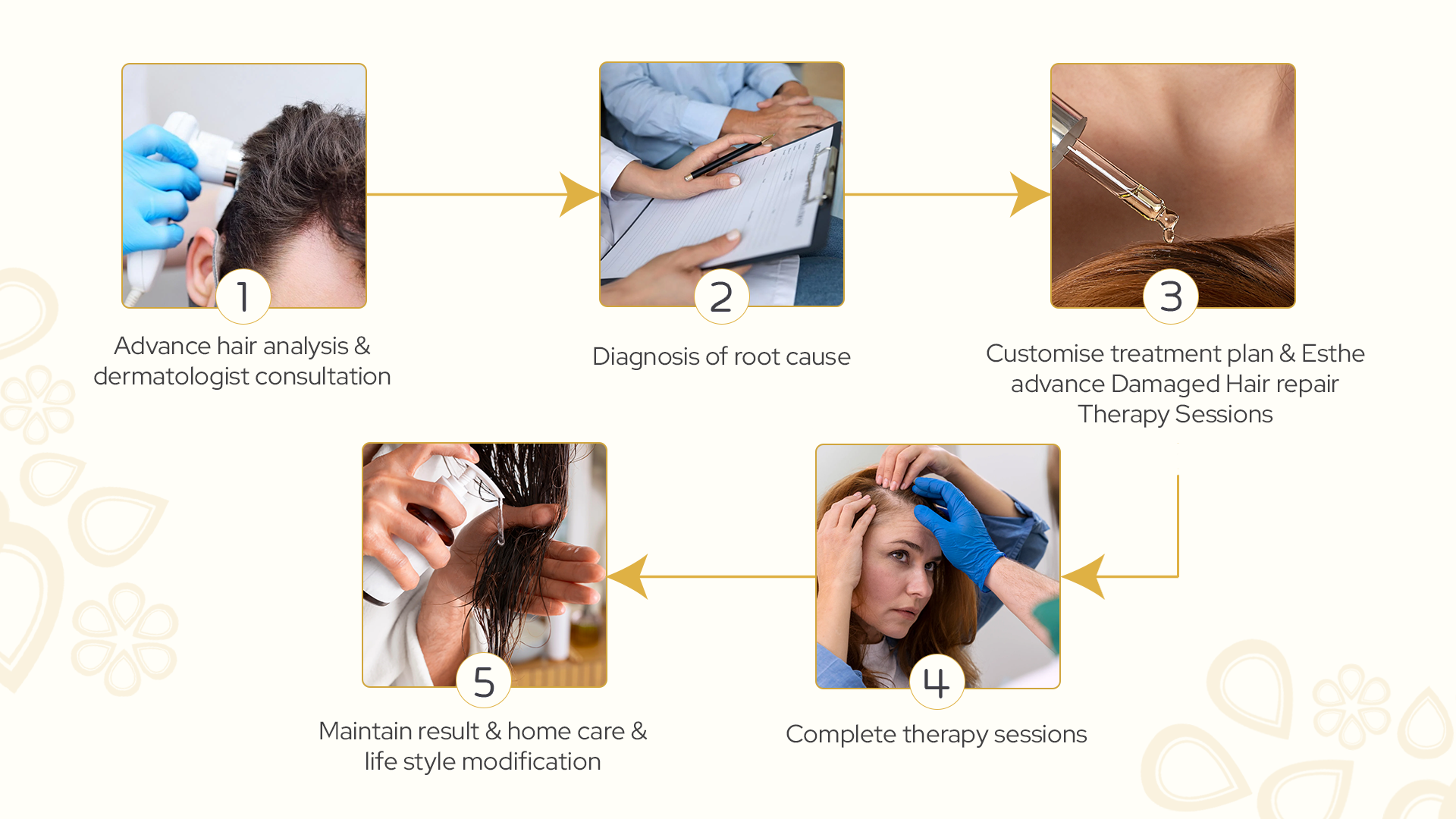 1

Advance hair analysis & dermatologist consultation

2

Diagnosis of root cause

3

Customise treatment plan & Esthe advance Damaged Hair repair Therapy Sessions

4

Complete therapy sessions

5

Maintain result & home care & life style modification