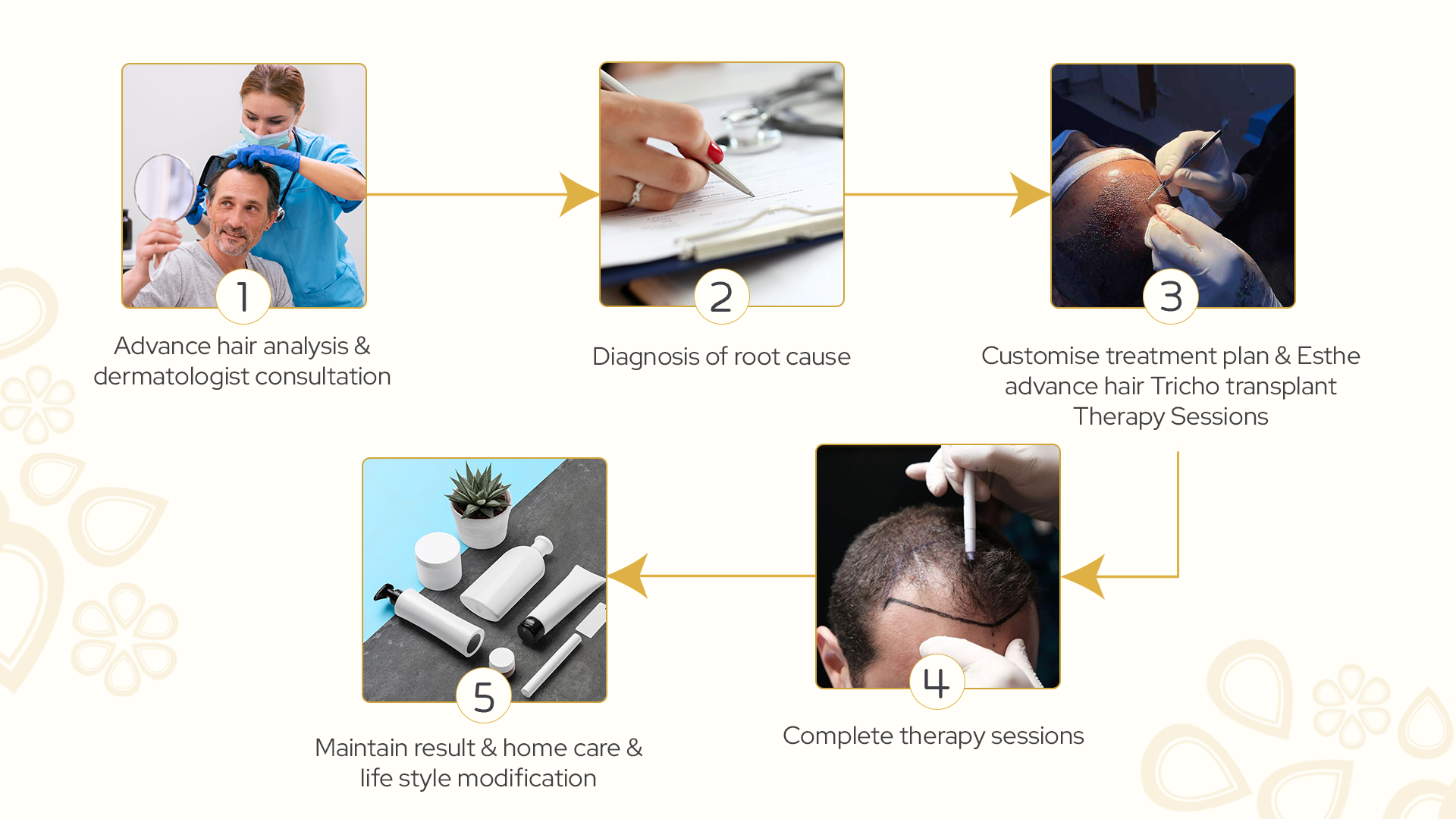 1

Advance hair analysis & dermatologist consultation

2

Diagnosis of root cause

3

Customise treatment plan & Esthe advance hair Tricho transplant Therapy Sessions

4

Complete therapy sessions

5

Maintain result & home care & life style modification