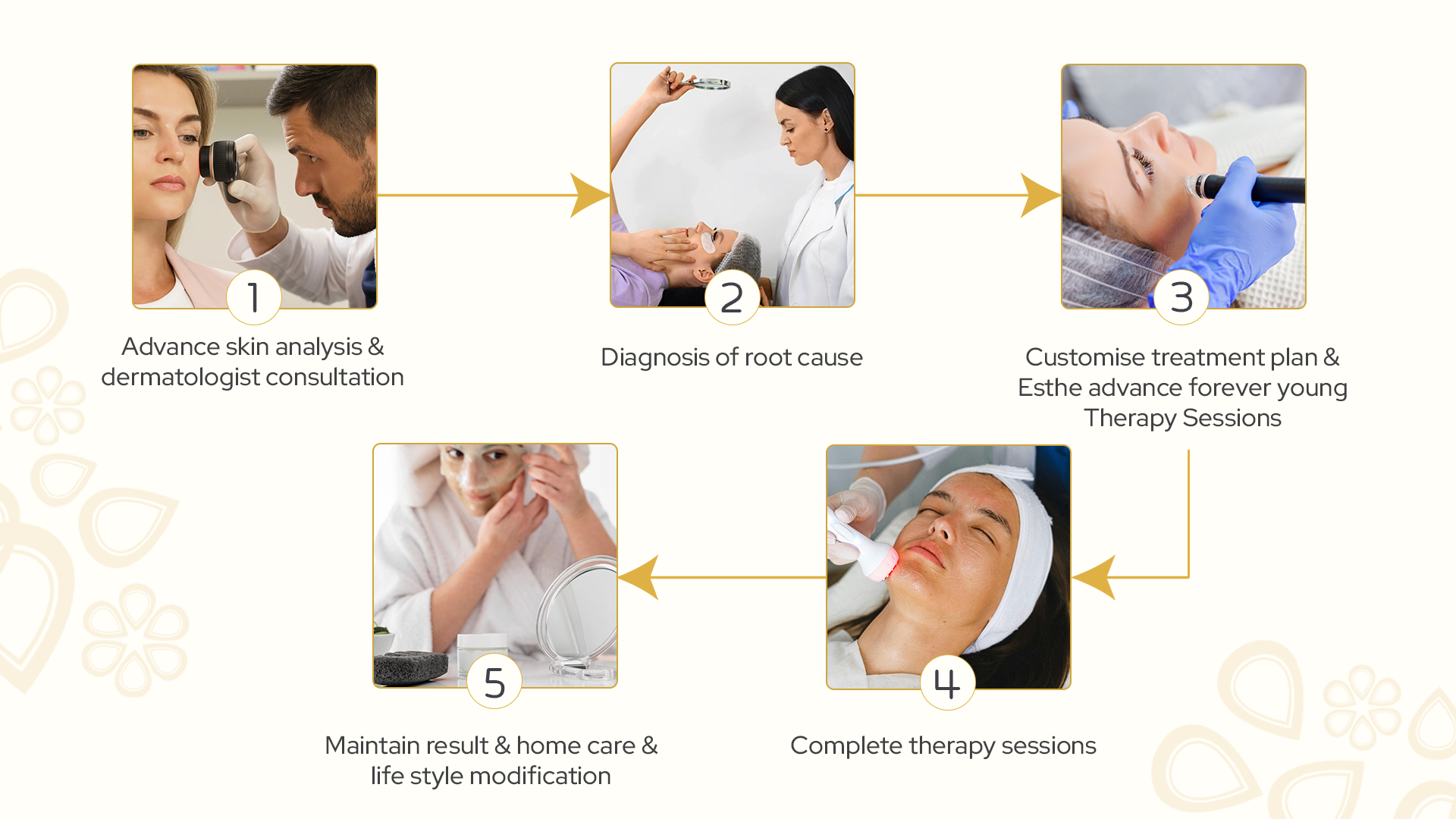 1
Advance skin analysis & dermatologist consultation

2
Diagnosis of root cause

3
Customise treatment plan & Esthe advance forever young Therapy Sessions

4
Complete therapy sessions

5
Maintain result & home care & life style modification